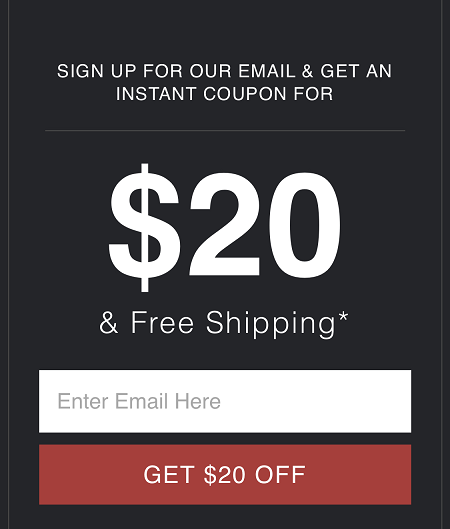 SIGN UP FOR OUR EMAIL & GET AN INSTANT COUPON FOR

\$20

& Free Shipping*

Enter Email Here

GET \$20 OFF